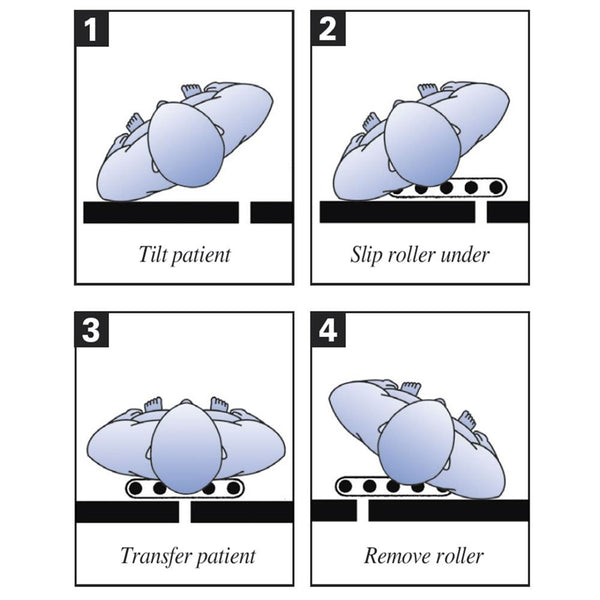 1

Tilt patient

2

Slip roller under

3

Transfer patient

4

Remove roller